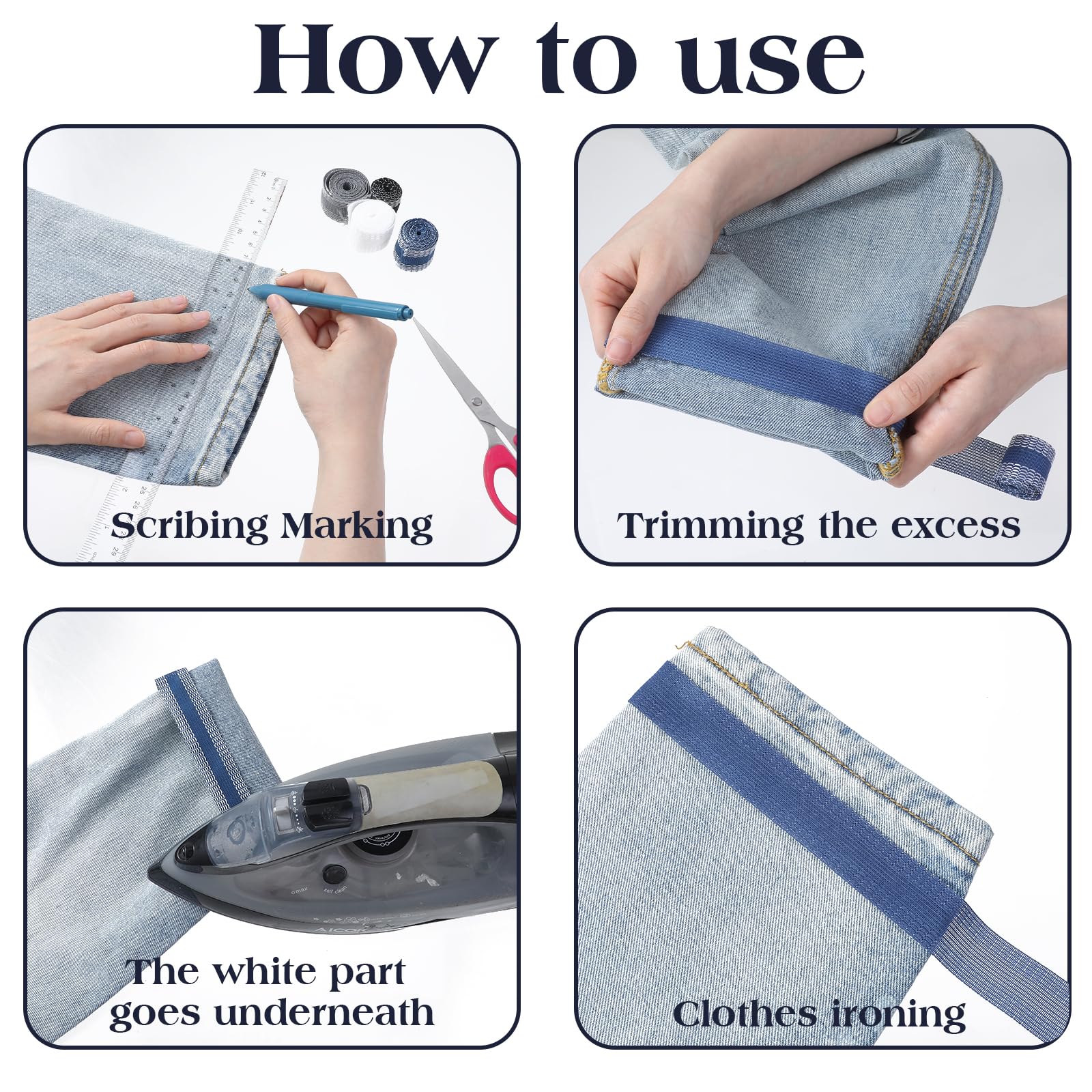 How to use

Scribing Marking

Trimming the excess

The white part goes underneath

Clothes ironing