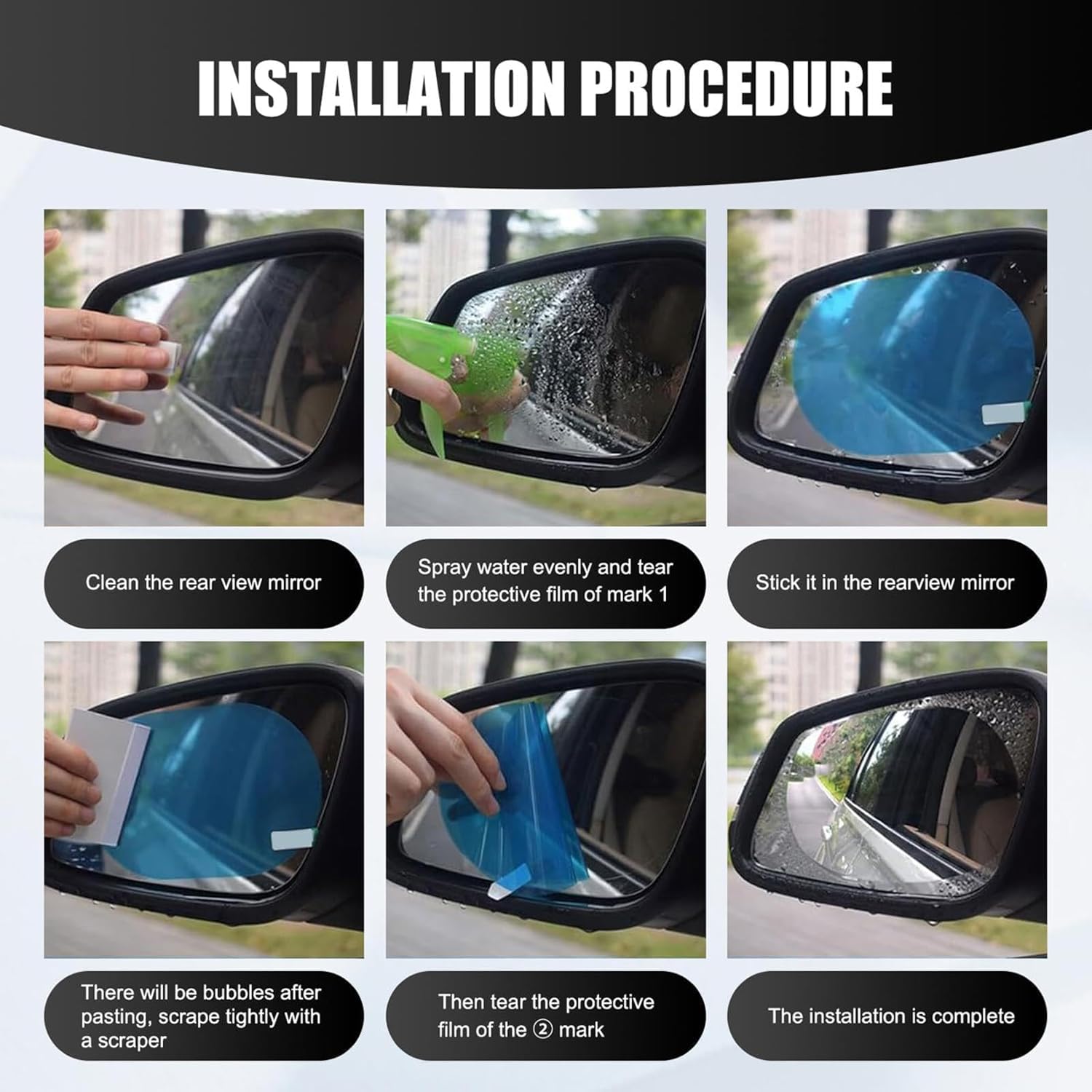 INSTALLATION PROCEDURE

Clean the rear view mirror

Spray water evenly and tear the protective film of mark 1

Stick it in the rearview mirror

There will be bubbles after pasting, scrape tightly with a scraper

Then tear the protective film of the ② mark

The installation is complete