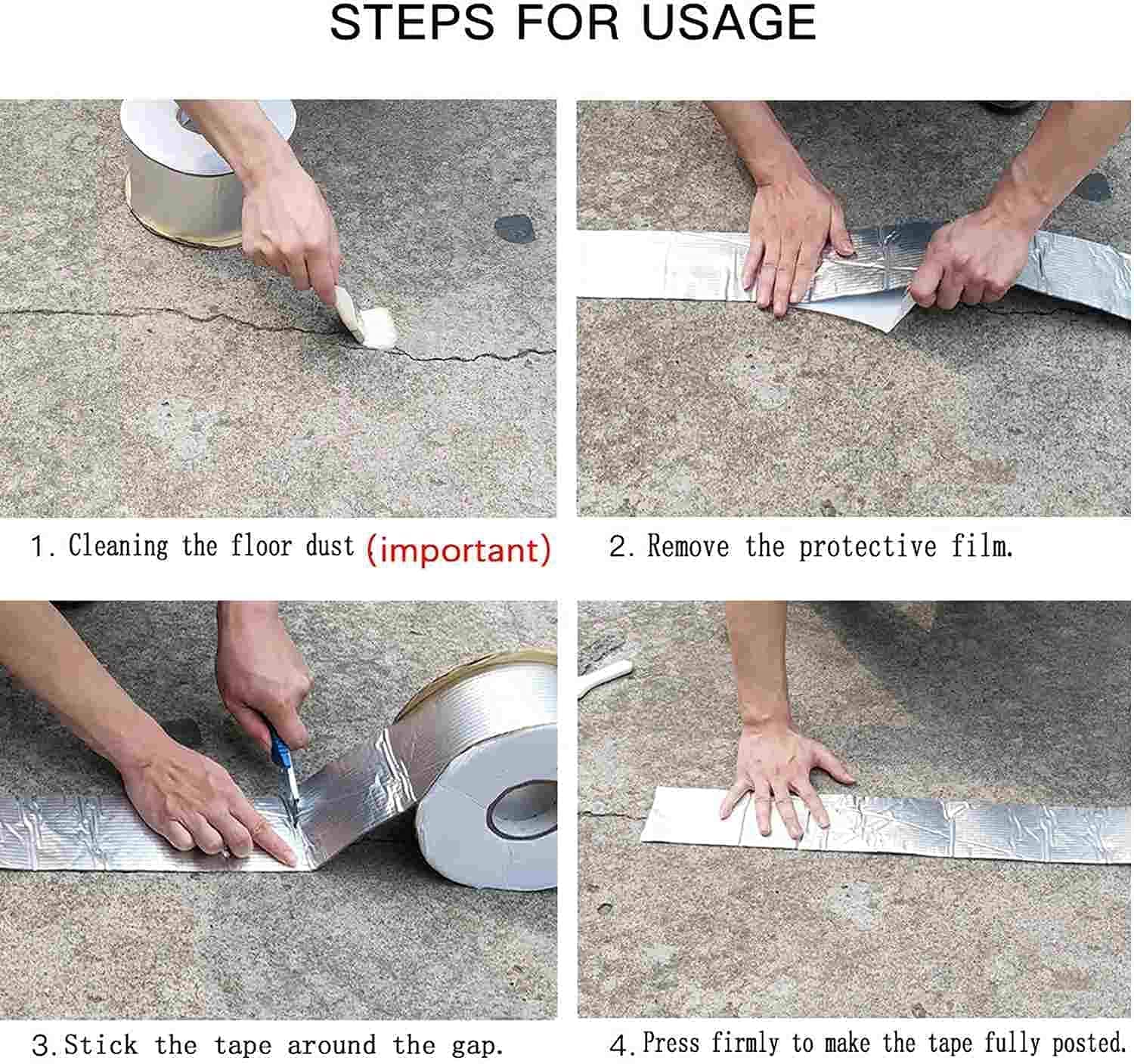 STEPS FOR USAGE

1. Cleaning the floor dust (important)

2. Remove the protective film.

3. Stick the tape around the gap.

4. Press firmly to make the tape fully posted.